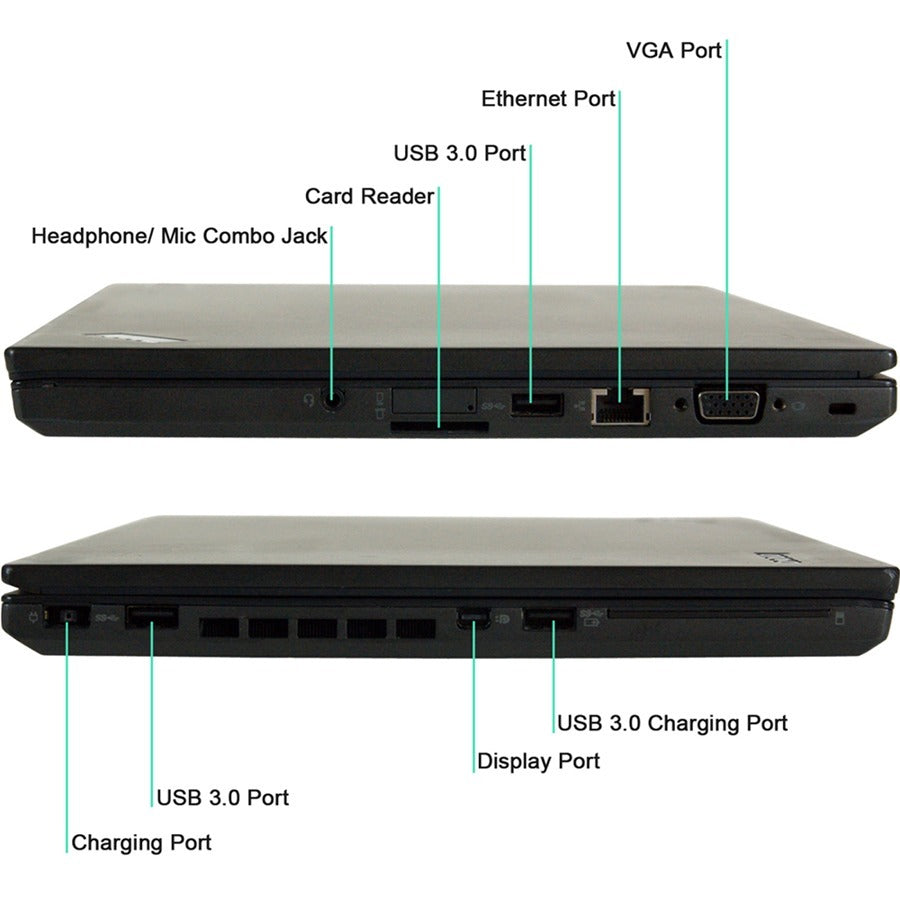 VGA Port

Ethernet Port

USB 3.0 Port

Card Reader

Headphone/ Mic Combo Jack

USB 3.0 Charging Port

Display Port

USB 3.0 Port

Charging Port