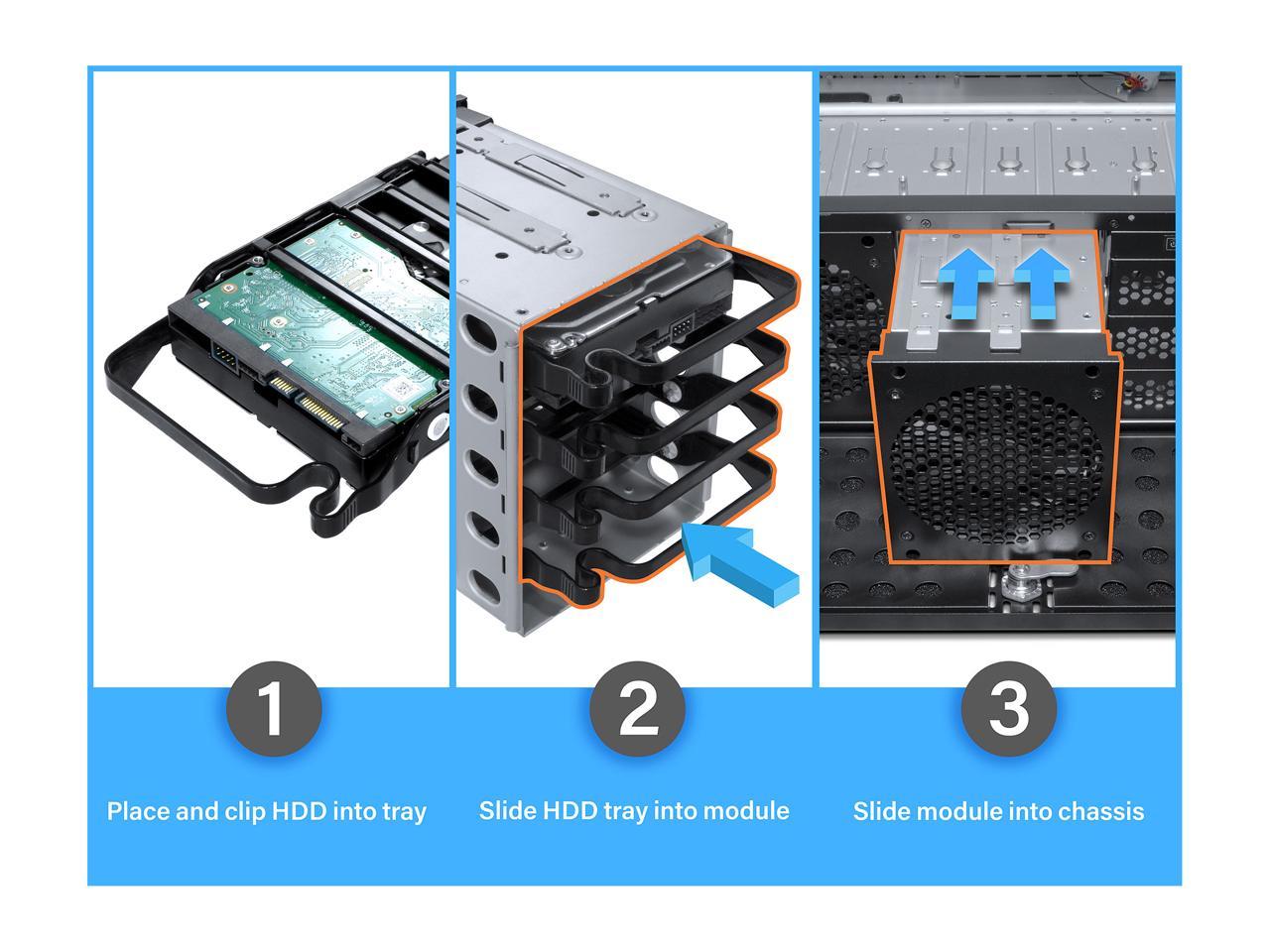 1

Place and clip HDD into tray

2

Slide HDD tray into module

3

Slide module into chassis