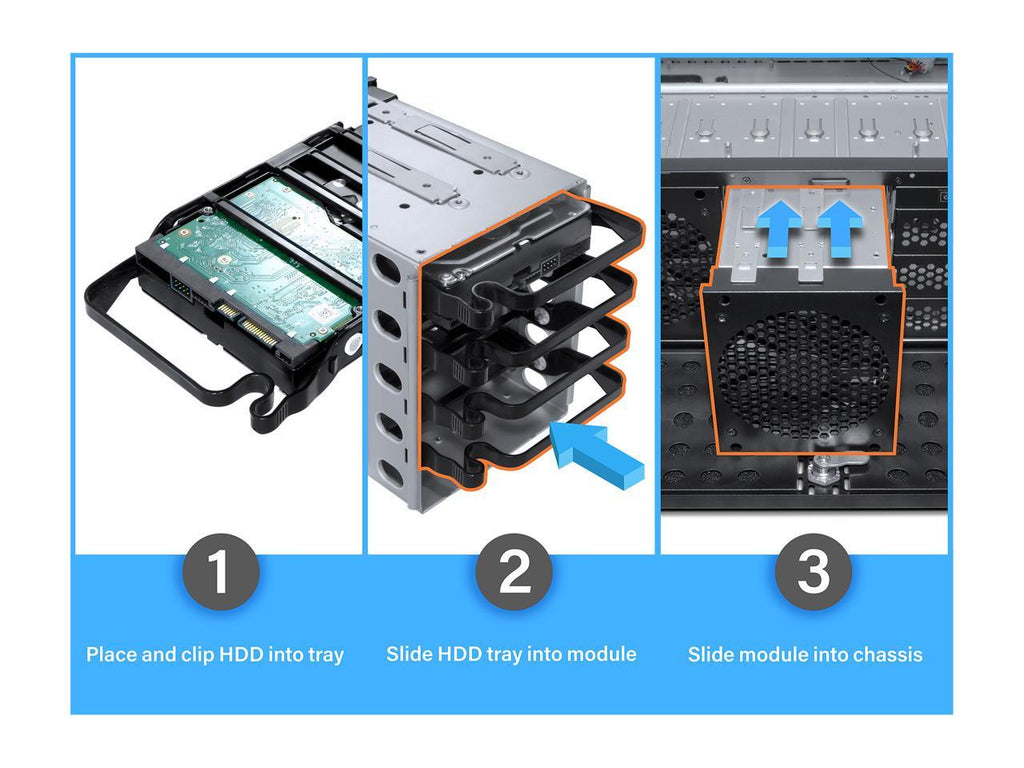 1

Place and clip HDD into tray

2

Slide HDD tray into module

3

Slide module into chassis