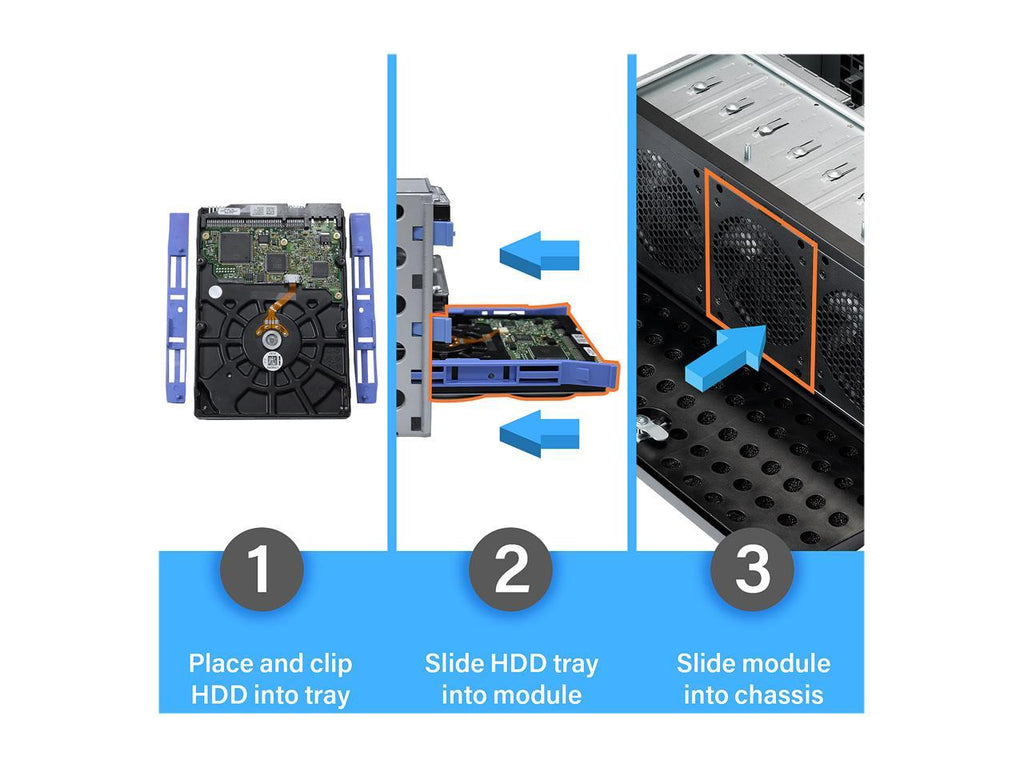 1

Place and clip HDD into tray

2

Slide HDD tray into module

3

Slide module into chassis