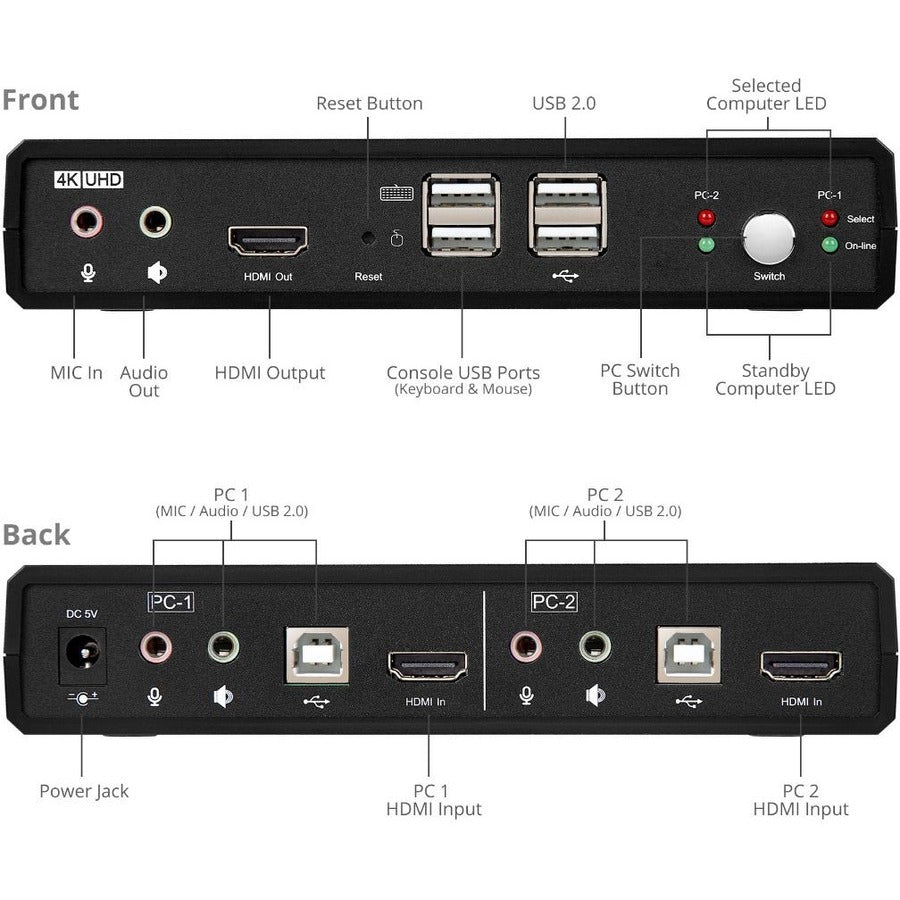 Front

Reset Button

USB 2.0

Selected Computer LED

4K UHD

HDMI Out

Reset

PC-2

PC-1

Select

On-line

Switch

MIC In

Audio Out

HDMI Output

Console USB Ports
(Keyboard & Mouse)

PC Switch Button

Standby Computer LED

Back

PC 1
(MIC / Audio / USB 2.0)

PC 2
(MIC / Audio / USB 2.0)

DC 5V

PC-1

HDMI In

PC-2

HDMI In

Power Jack

PC 1
HDMI Input

PC 2
HDMI Input