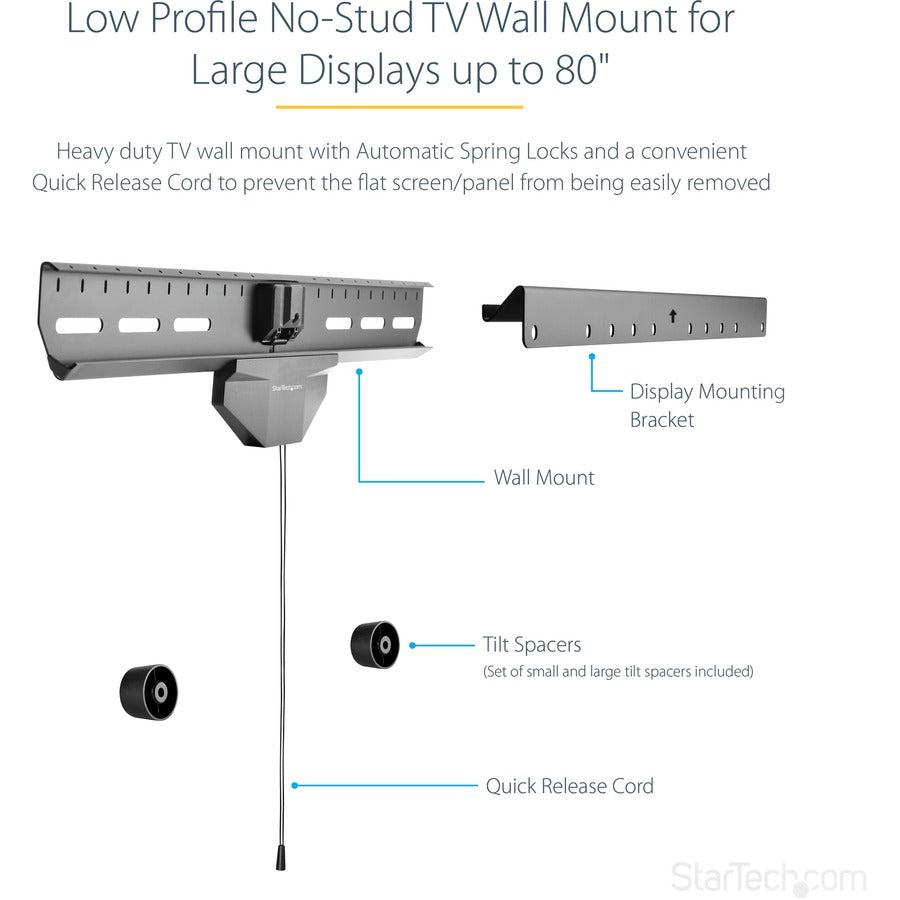 Low Profile No-Stud TV Wall Mount for Large Displays up to 80"

Heavy duty TV wall mount with Automatic Spring Locks and a convenient Quick Release Cord to prevent the flat screen/panel from being easily removed

StarTech.com

Display Mounting Bracket

Wall Mount

Tilt Spacers
(Set of small and large tilt spacers included)

Quick Release Cord

StarTech.com