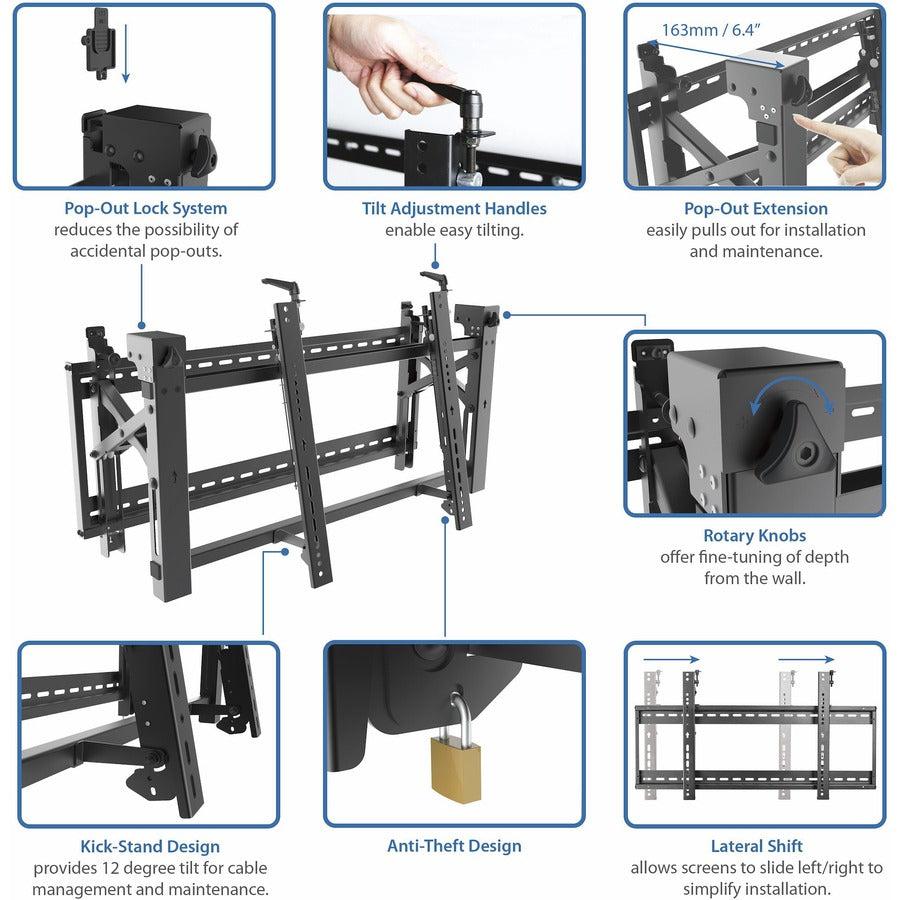 163mm / 6.4"

Pop-Out Lock System
reduces the possibility of accidental pop-outs.

Tilt Adjustment Handles
enable easy tilting.

Pop-Out Extension
easily pulls out for installation and maintenance.

Rotary Knobs
offer fine-tuning of depth from the wall.

Kick-Stand Design
provides 12 degree tilt for cable management and maintenance.

Anti-Theft Design

Lateral Shift
allows screens to slide left/right to simplify installation.