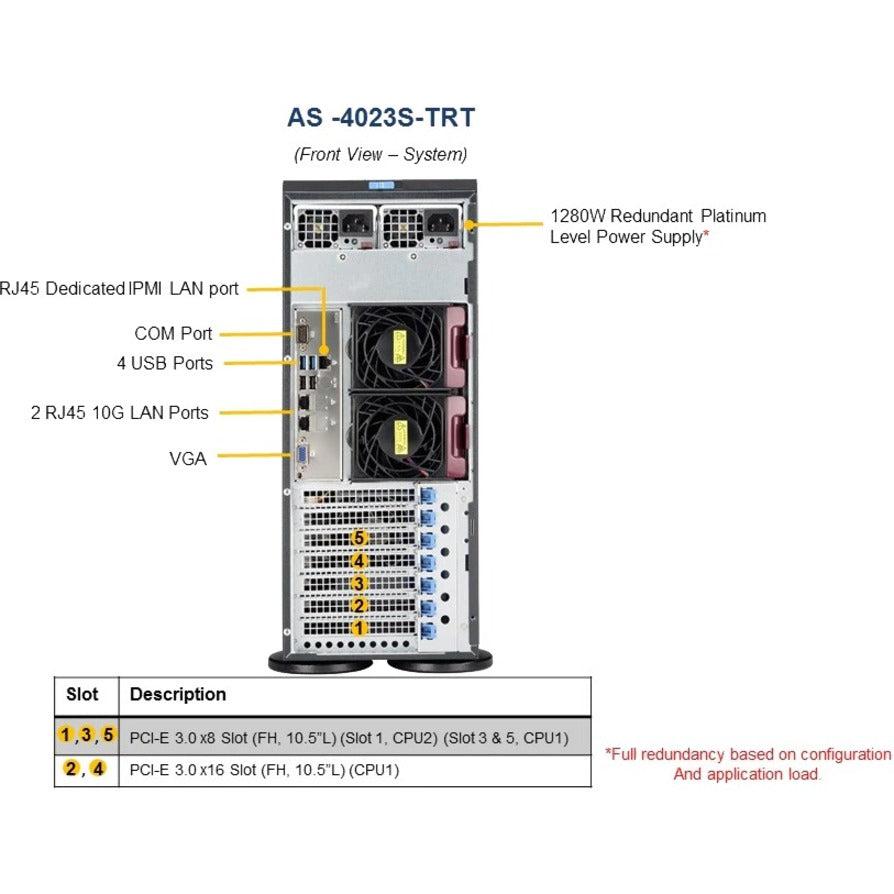 AS -4023S-TRT

(Front View – System)

1280W Redundant Platinum Level Power Supply*

RJ45 Dedicated IPMI LAN port

COM Port

4 USB Ports

2 RJ45 10G LAN Ports

VGA

5
4
3
2
1

| Slot | Description |
|---|---|
| 1, 3, 5 | PCI-E 3.0 x8 Slot (FH, 10.5"L) (Slot 1, CPU2) (Slot 3 & 5, CPU1) |
| 2, 4 | PCI-E 3.0 x16 Slot (FH, 10.5"L) (CPU1) |

*Full redundancy based on configuration And application load.