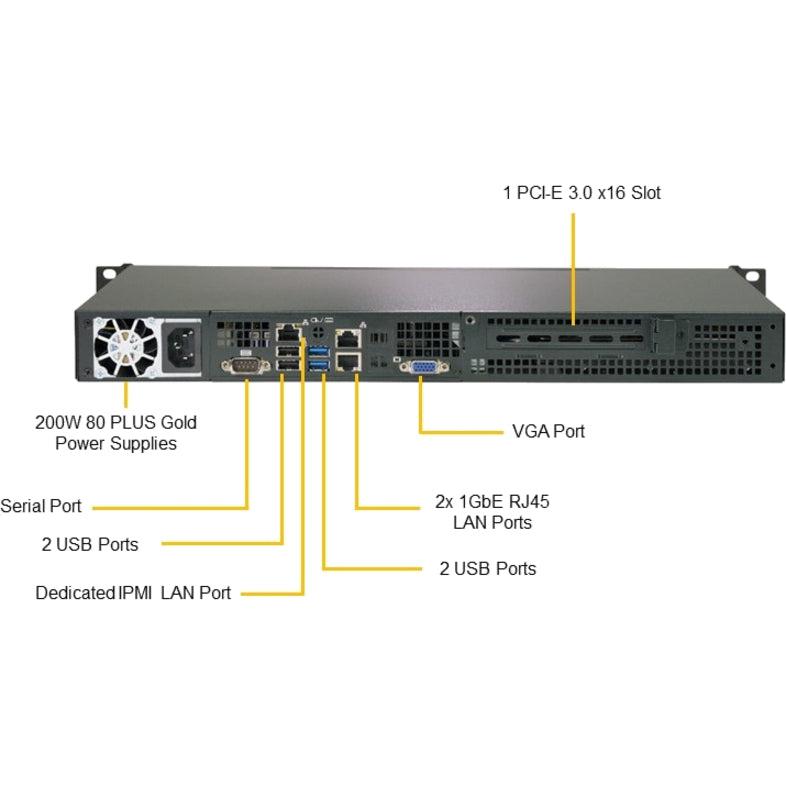 1 PCI-E 3.0 x16 Slot

200W 80 PLUS Gold Power Supplies

VGA Port

Serial Port

2x 1GbE RJ45 LAN Ports

2 USB Ports

2 USB Ports

Dedicated IPMI LAN Port