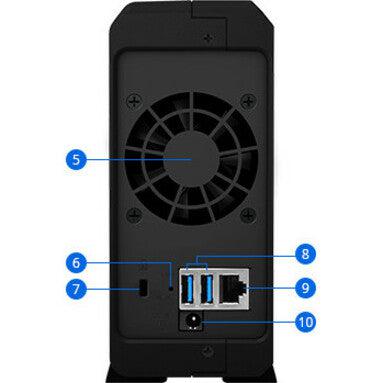 5
6
7
8
9
10