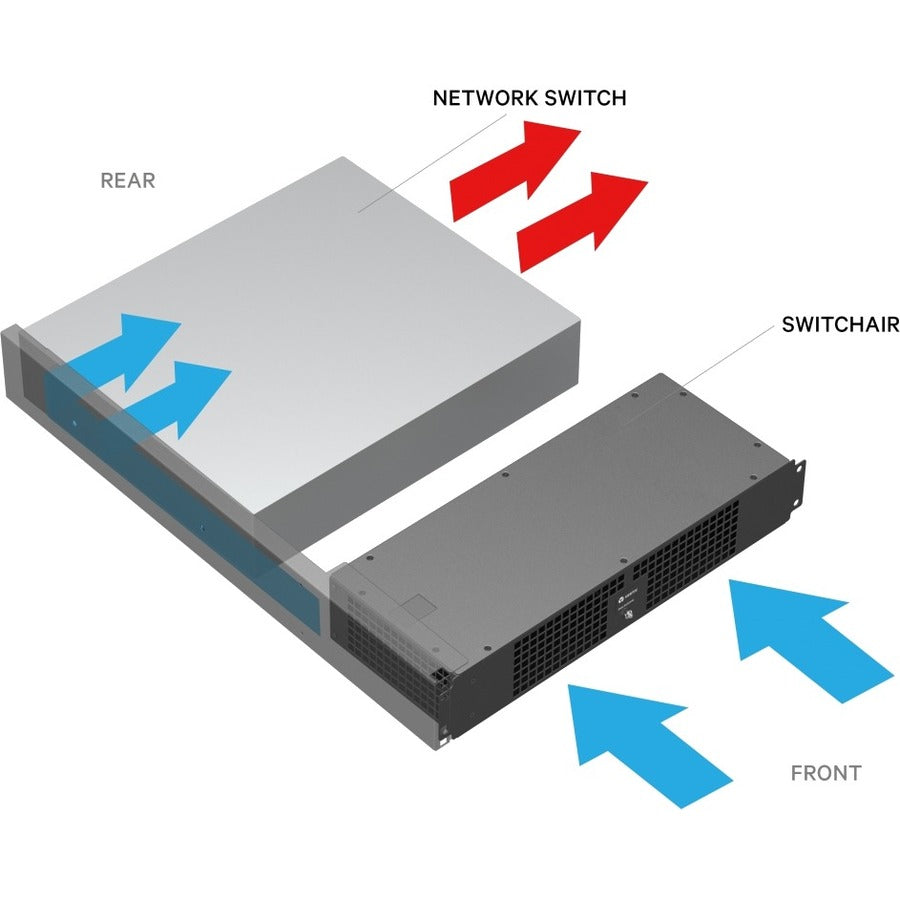 NETWORK SWITCH

REAR

SWITCHAIR

FRONT